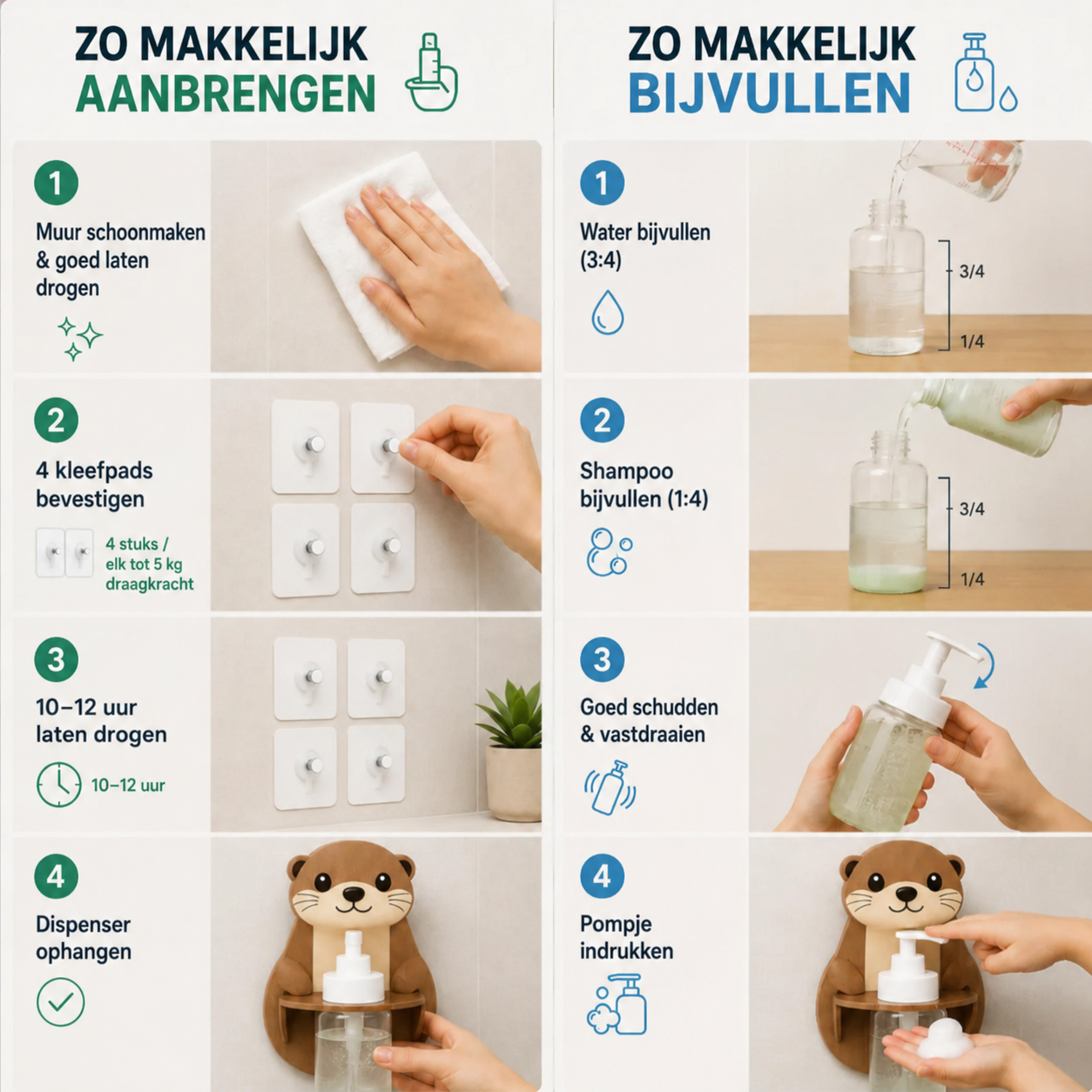 ZO MAKKELIJK AANBRENGEN

1
Muur schoonmaken & goed laten drogen

2
4 kleefpads bevestigen

4 stuks / elk tot 5 kg draagkracht

3
10–12 uur laten drogen

10–12 uur

4
Dispenser ophangen

ZO MAKKELIJK BIJVULLEN

1
Water bijvullen (3:4)

3/4
1/4

2
Shampoo bijvullen (1:4)

3/4
1/4

3
Goed schudden & vastdraaien

4
Pompje indrukken